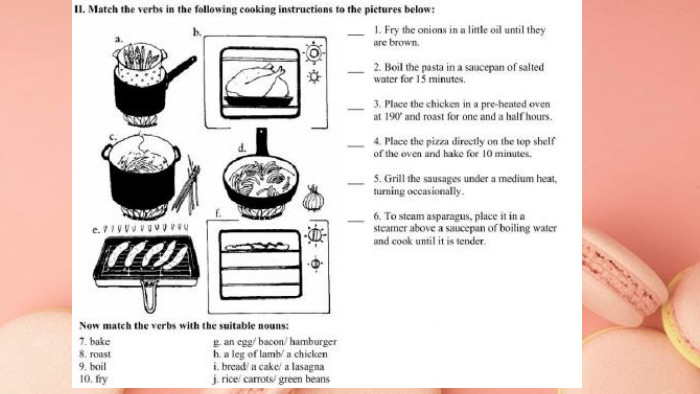 II. Match the verbs in the following cooking instructions to the pictures below:

a.

b.

c.

d.

e.

f.

___ 1. Fry the onions in a little oil until they are brown.

___ 2. Boil the pasta in a saucepan of salted water for 15 minutes.

___ 3. Place the chicken in a pre-heated oven at 190' and roast for one and a half hours.

___ 4. Place the pizza directly on the top shelf of the oven and bake for 10 minutes.

___ 5. Grill the sausages under a medium heat, turning occasionally.

___ 6. To steam asparagus, place it in a steamer above a saucepan of boiling water and cook until it is tender.

Now match the verbs with the suitable nouns:

7. bake
8. roast
9. boil
10. fry

g. an egg/ bacon/ hamburger
h. a leg of lamb/ a chicken
i. bread/ a cake/ a lasagna
j. rice/ carrots/ green beans