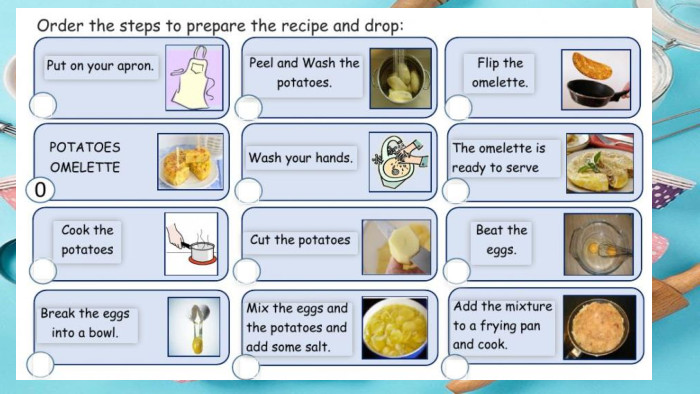 Order the steps to prepare the recipe and drop:

Put on your apron.

Peel and Wash the potatoes.

Flip the omelette.

POTATOES OMELETTE

0

Wash your hands.

The omelette is ready to serve

Cook the potatoes

Cut the potatoes

Beat the eggs.

Break the eggs into a bowl.

Mix the eggs and the potatoes and add some salt.

Add the mixture to a frying pan and cook.