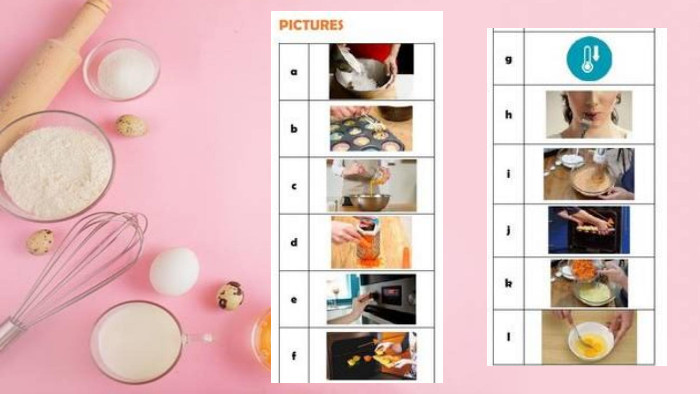 PICTURES

| a | |
|---|---|
| b | |
| c | |
| d | |
| e | |
| f | |

| g | |
|---|---|
| h | |
| i | |
| j | |
| k | |
| l | |