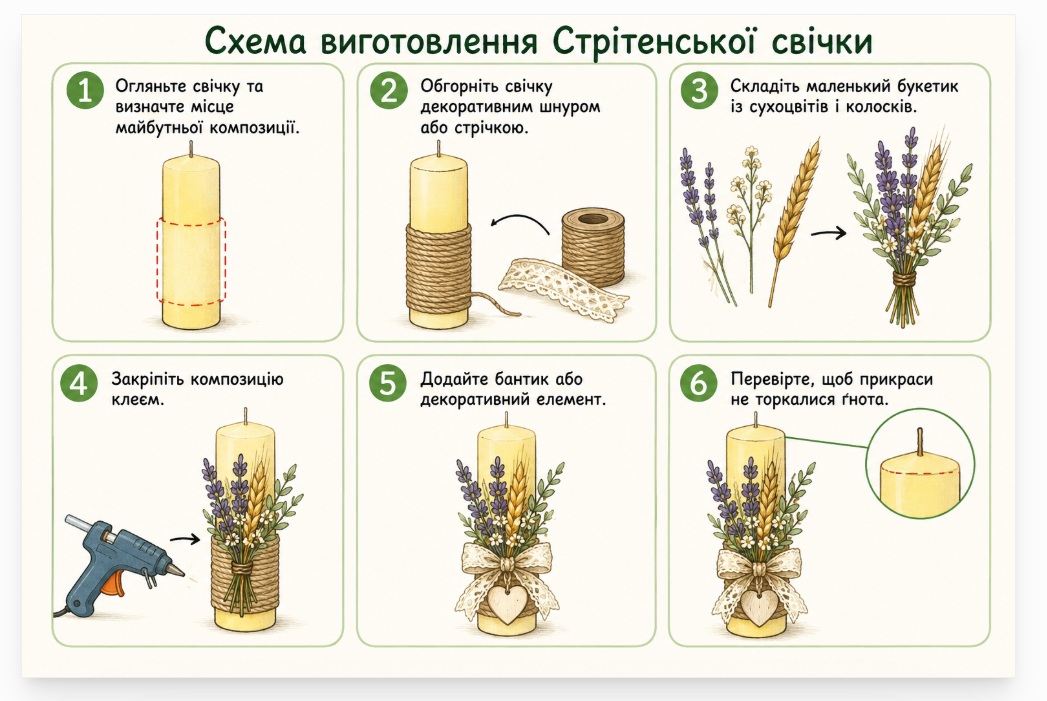 Схема виготовлення Стрітенської свічки

1 Огляньте свічку та визначте місце майбутньої композиції.

2 Обгорніть свічку декоративним шнуром або стрічкою.

3 Складіть маленький букетик із сухоцвітів і колосків.

4 Закріпіть композицію клеєм.

5 Додайте бантик або декоративний елемент.

6 Перевірте, щоб прикраси не торкалися ґнота.